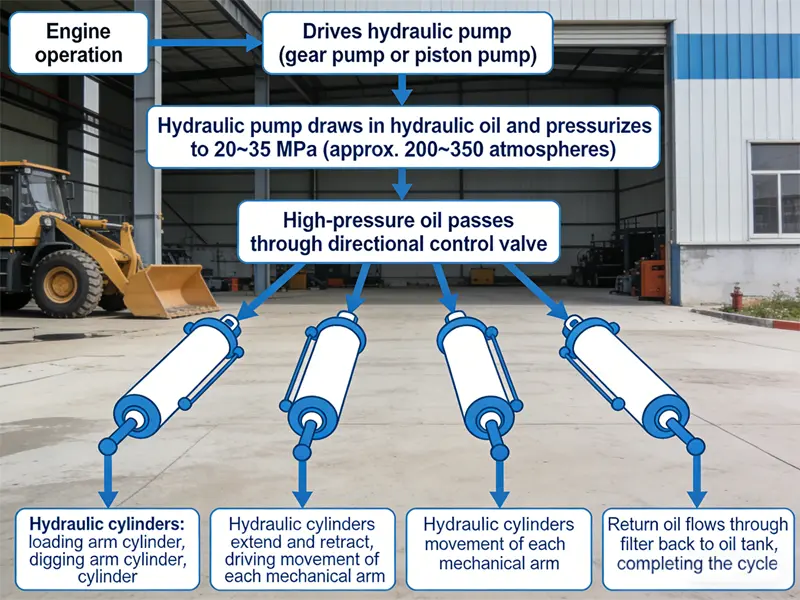 Engine operation

Drives hydraulic pump (gear pump or piston pump)

Hydraulic pump draws in hydraulic oil and pressurizes to 20~35 MPa (approx. 200~350 atmospheres)

High-pressure oil passes through directional control valve

Hydraulic cylinders: loading arm cylinder, digging arm cylinder, cylinder

Hydraulic cylinders extend and retract, driving movement of each mechanical arm

Hydraulic cylinders movement of each mechanical arm

Return oil flows through filter back to oil tank, completing the cycle